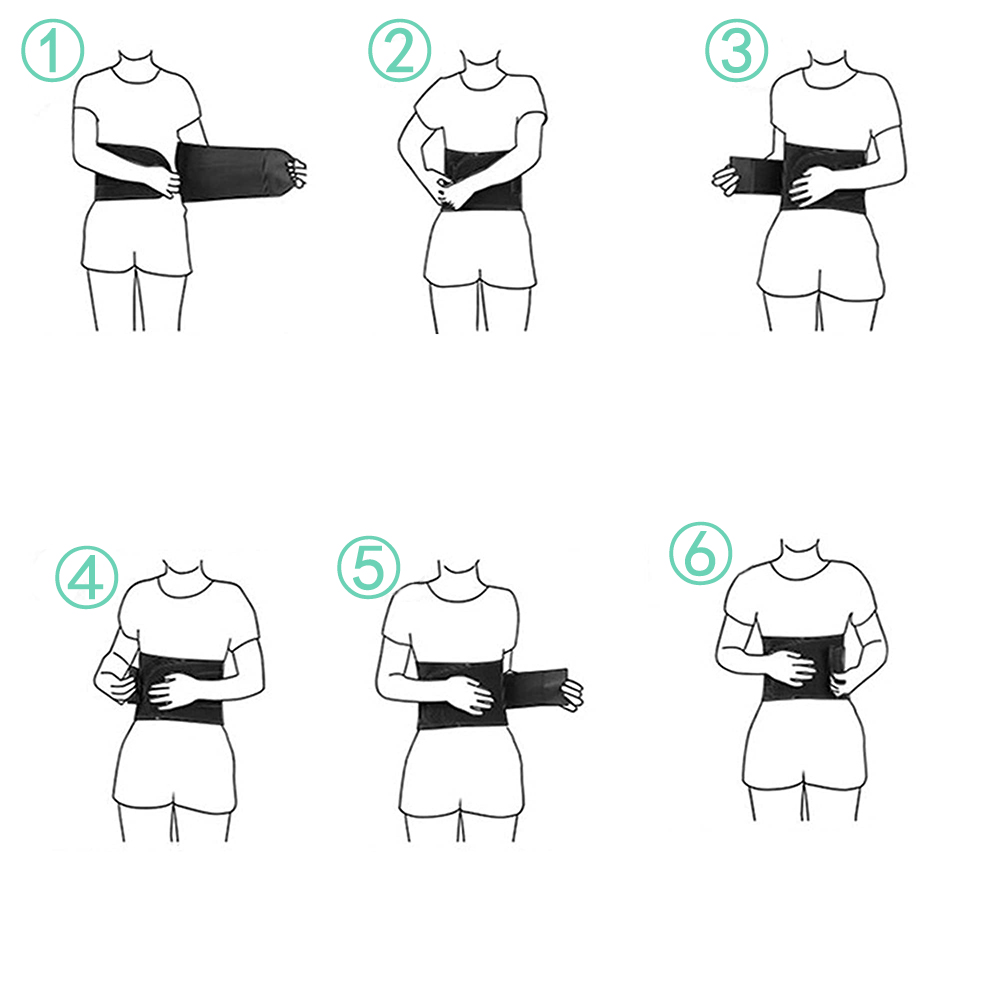 ①

②

③

④

⑤

⑥